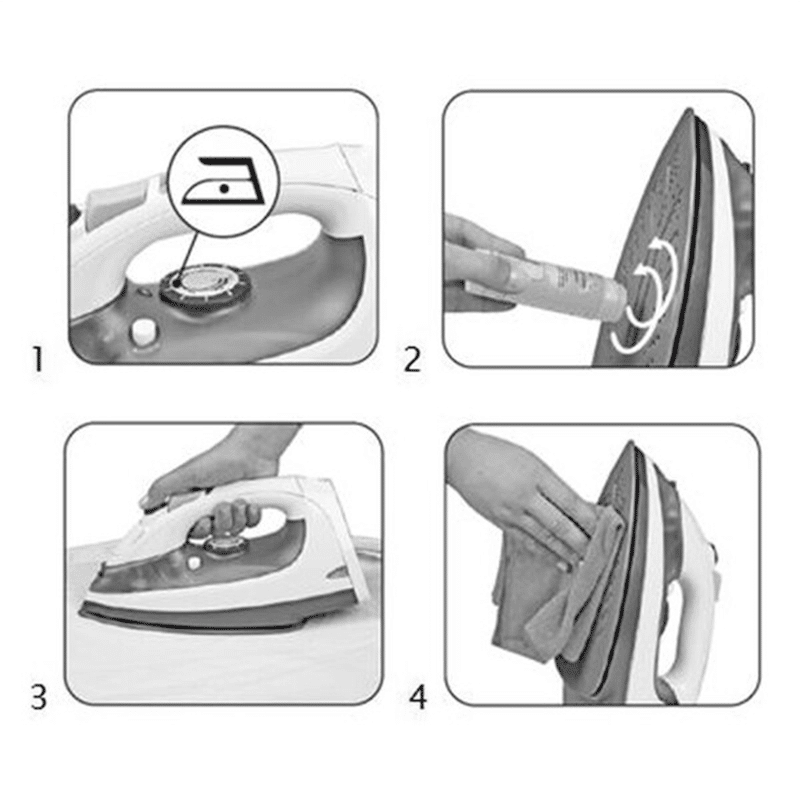 1

2

3

4