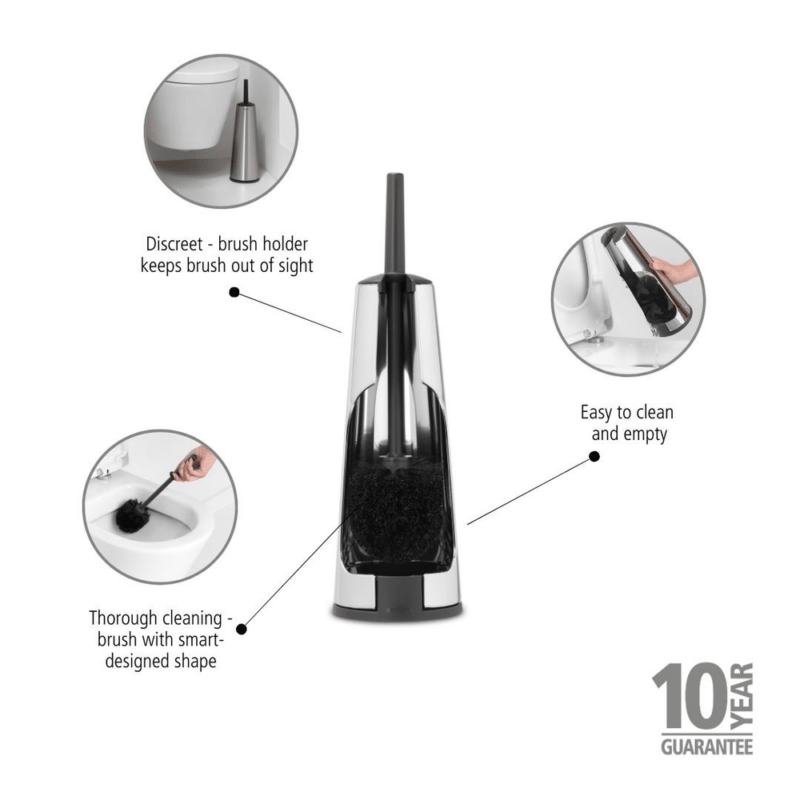 Discreet - brush holder keeps brush out of sight

Easy to clean and empty

Thorough cleaning - brush with smart-designed shape

10 YEAR
GUARANTEE